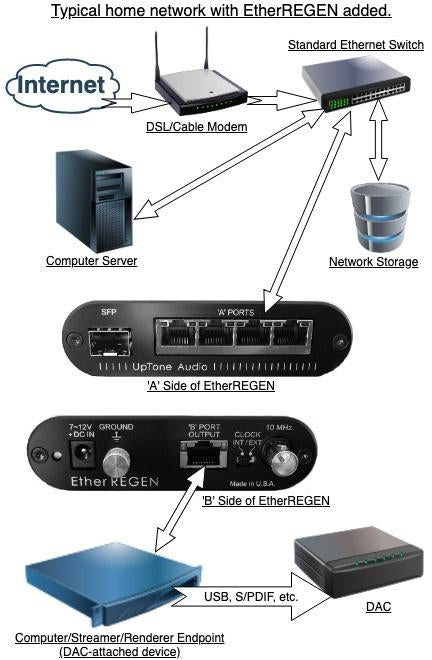 Typical home network with EtherREGEN added.

Internet

DSL/Cable Modem

Standard Ethernet Switch

Computer Server

Network Storage

SFP

'A' PORTS

UpTone Audio

'A' Side of EtherREGEN

7~12V +DC IN

GROUND

'B' PORT OUTPUT

CLOCK INT / EXT

10 MHz

EtherREGEN

Made in U.S.A.

'B' Side of EtherREGEN

USB, S/PDIF, etc.

DAC

Computer/Streamer/Renderer Endpoint (DAC-attached device)